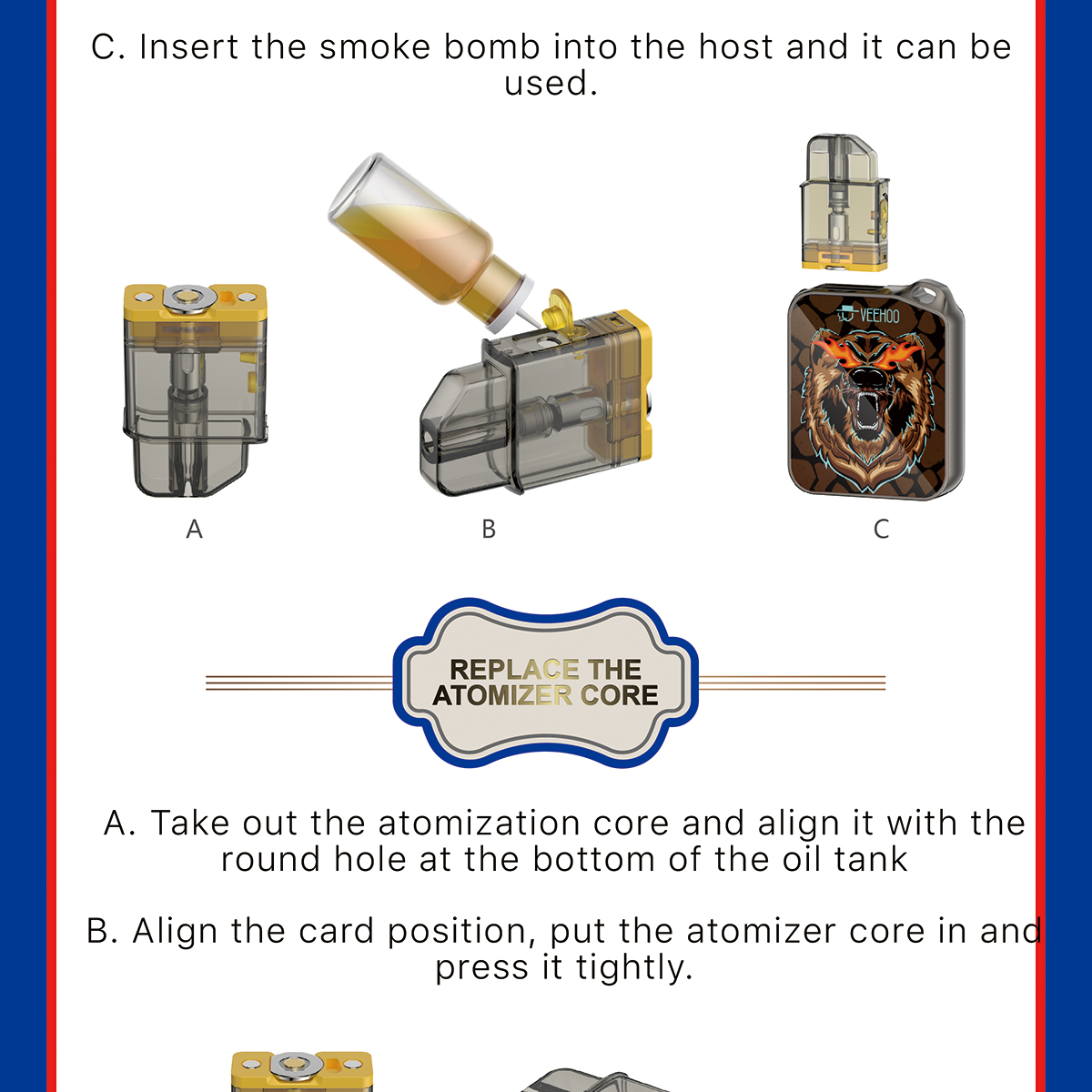 C. Insert the smoke bomb into the host and it can be used.

VEEHOO

A

B

C

REPLACE THE ATOMIZER CORE

A. Take out the atomization core and align it with the round hole at the bottom of the oil tank

B. Align the card position, put the atomizer core in and press it tightly.